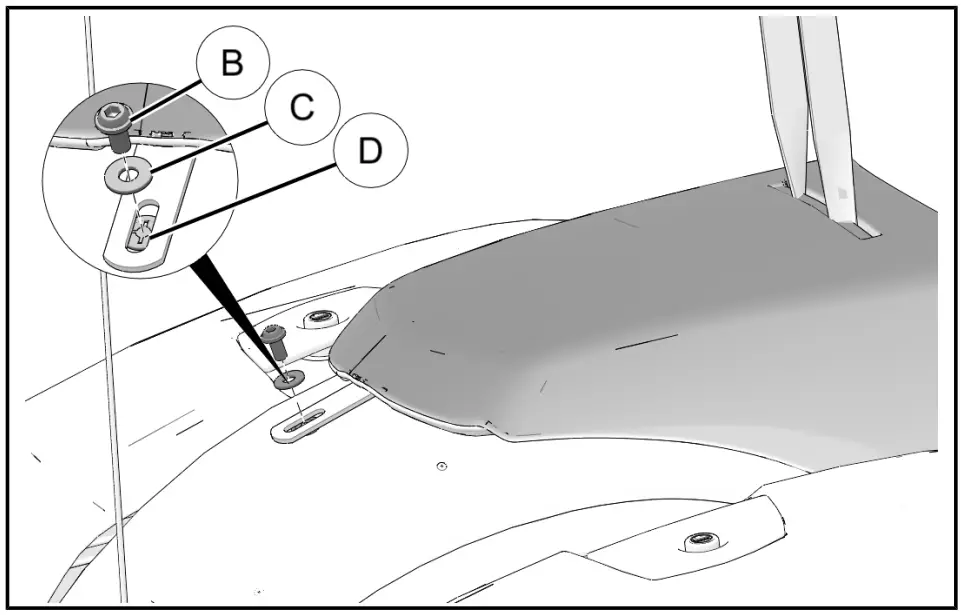 B
C
D