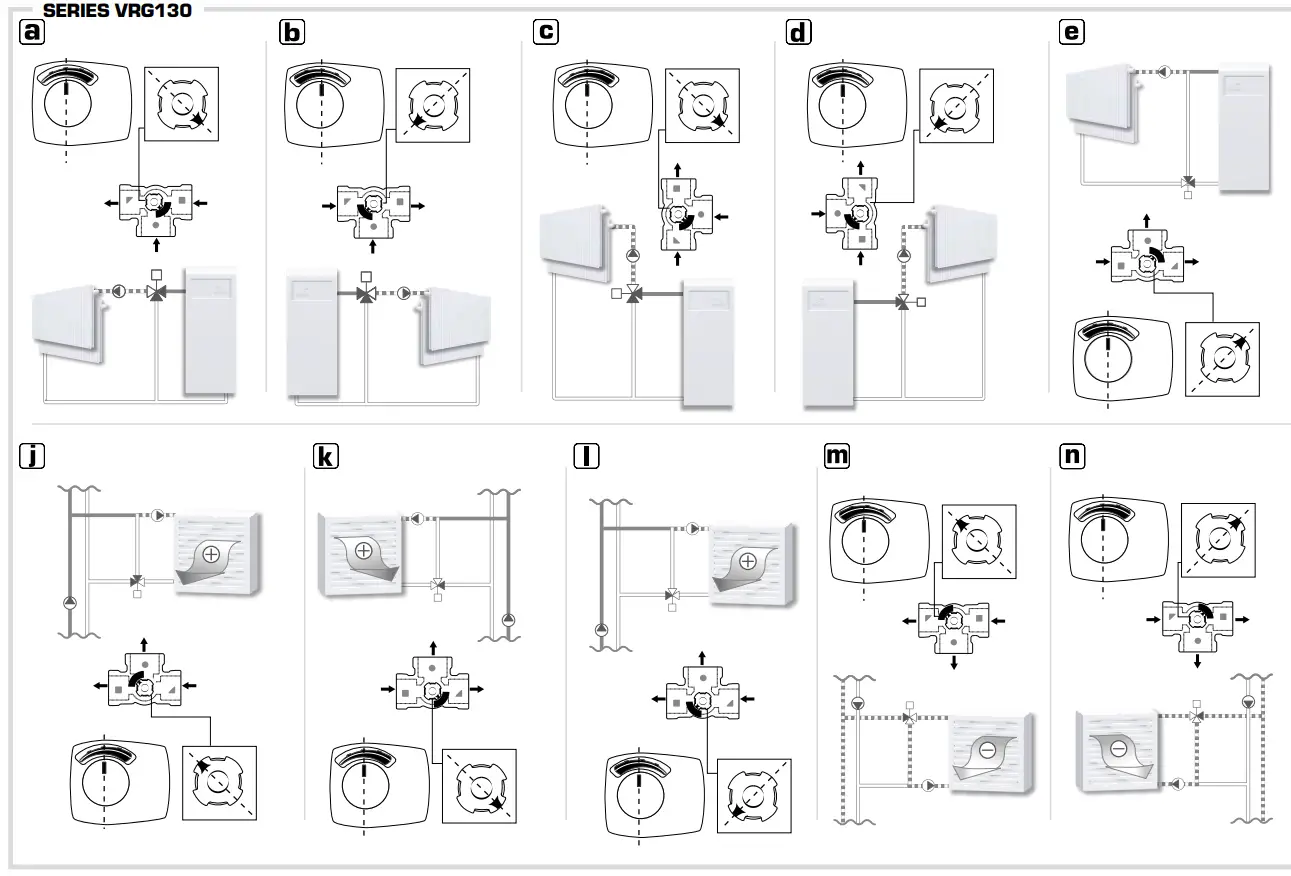 SERIES VRG130

a

b

c

d

e

j

k

l

m

n