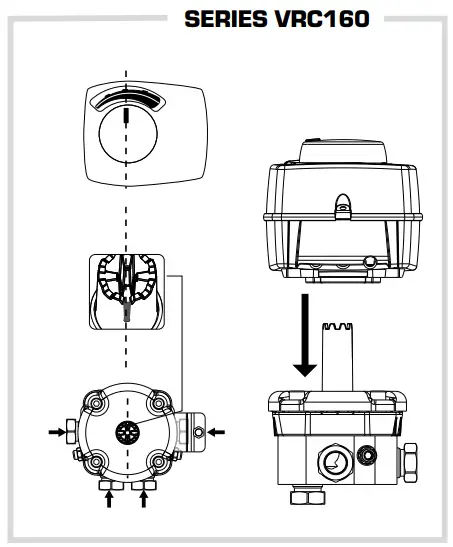 SERIES VRC160