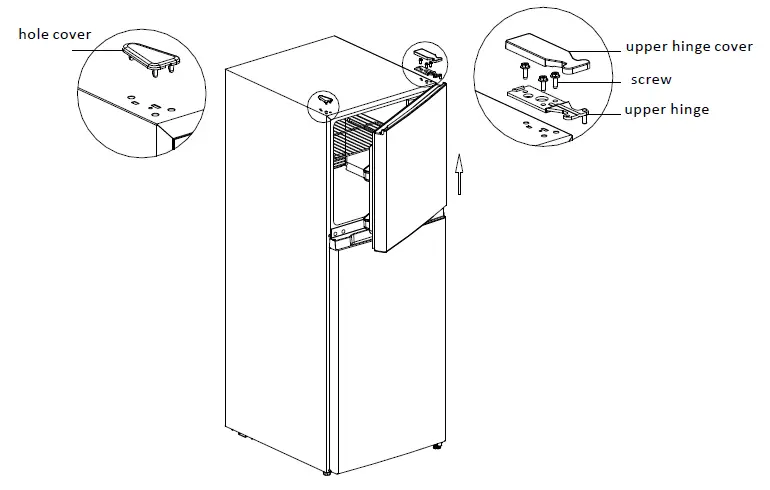 hole cover

upper hinge cover
screw
upper hinge