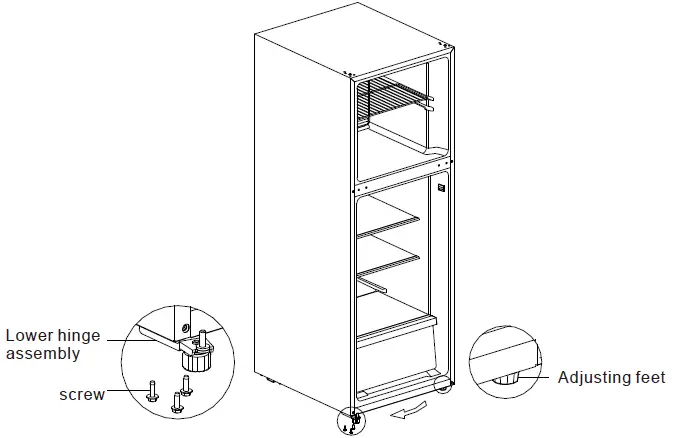 Lower hinge assembly

screw

Adjusting feet