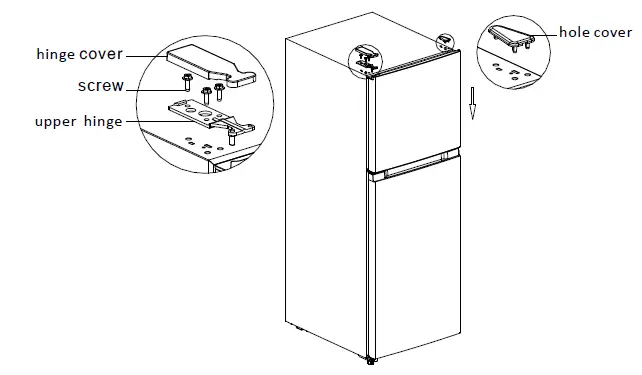 hinge cover
screw
upper hinge
hole cover