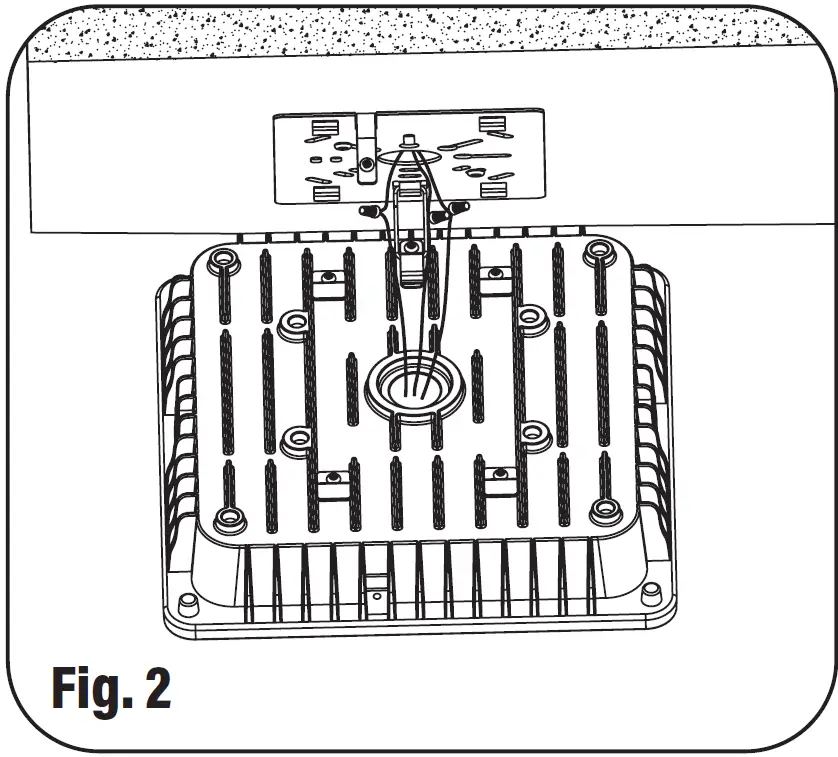 Fig. 2