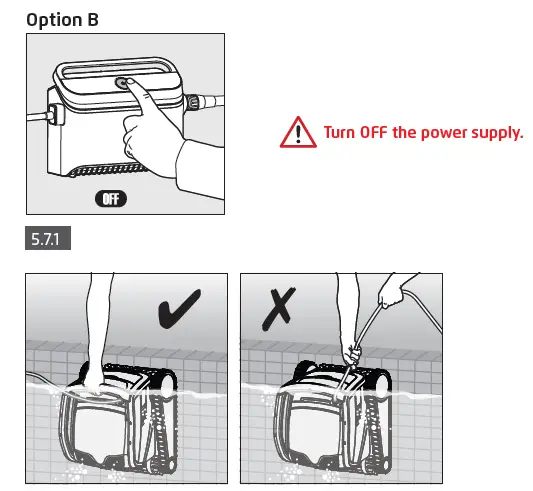 Option B

OFF

Turn OFF the power supply.

5.7.1