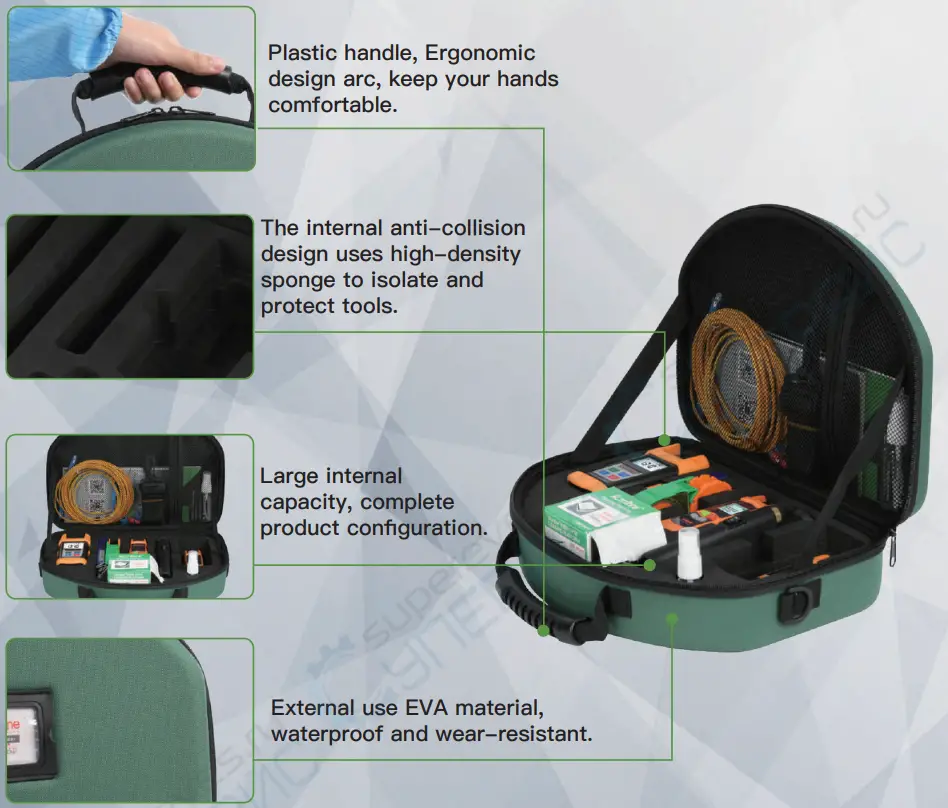 Plastic handle, Ergonomic design arc, keep your hands comfortable.

The internal anti-collision design uses high-density sponge to isolate and protect tools.

Large internal capacity, complete product configuration.

External use EVA material, waterproof and wear-resistant.