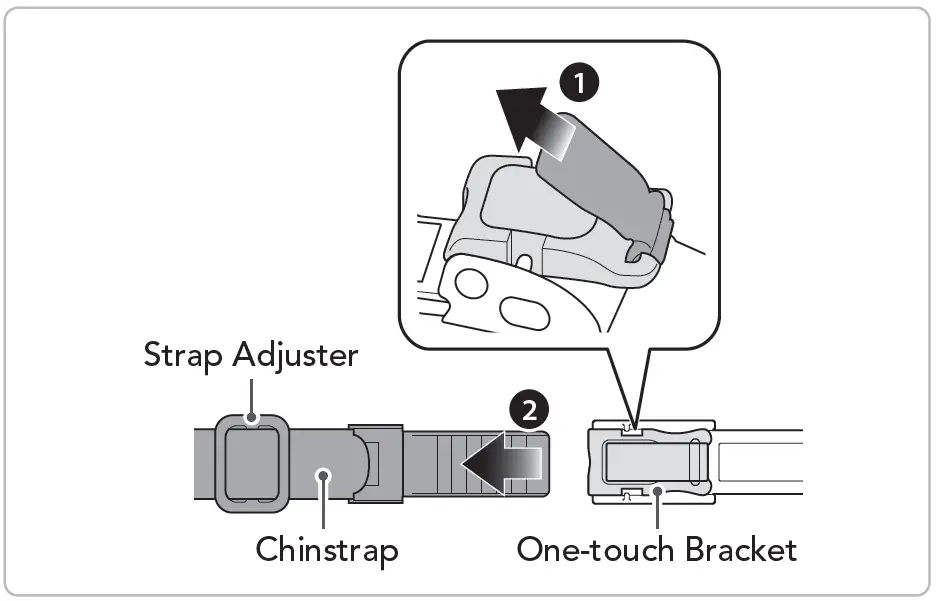 1

Strap Adjuster

2

Chinstrap

One-touch Bracket