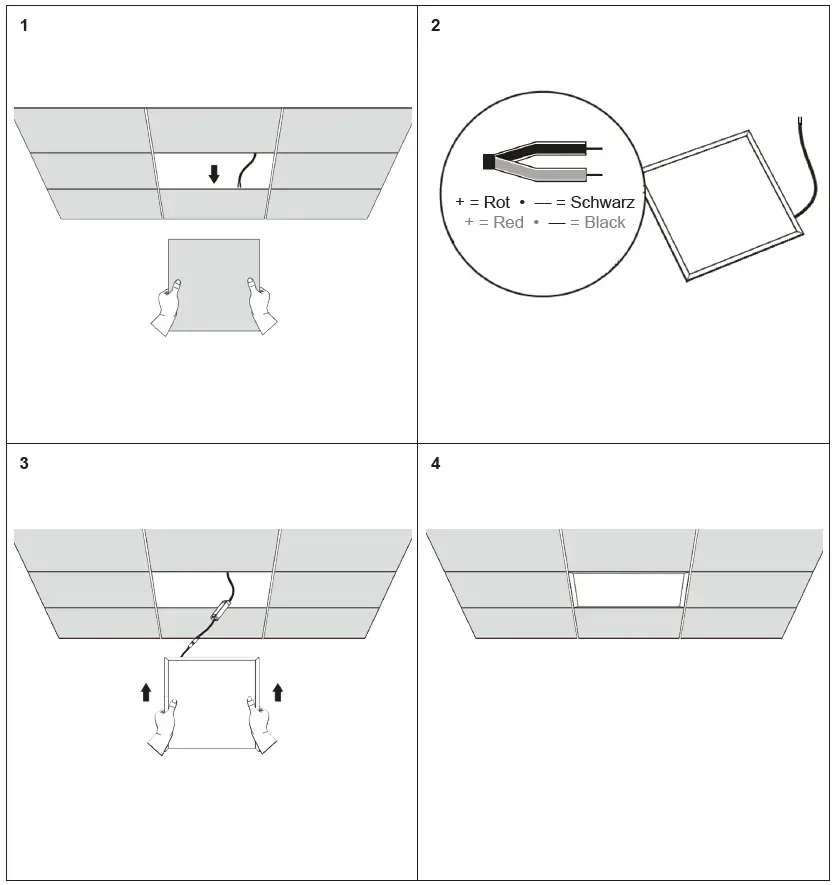 1

2

+ = Rot • — = Schwarz
+ = Red • — = Black

3

4