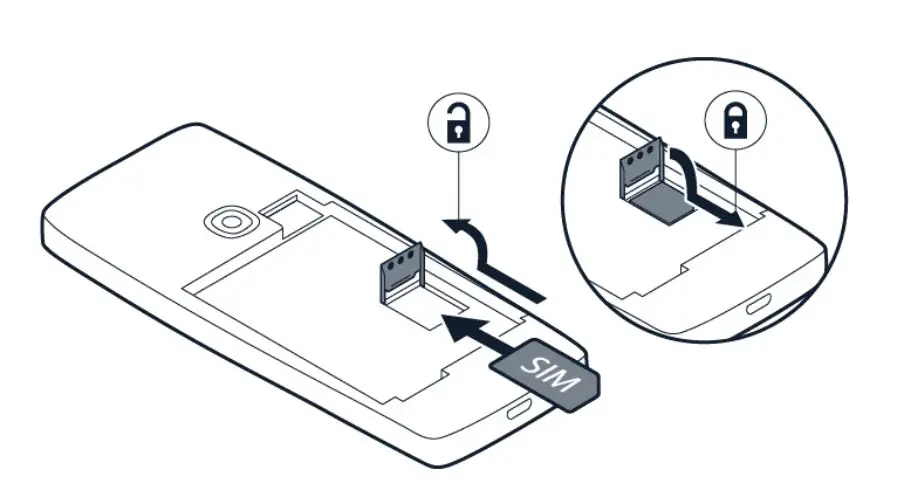 SIM