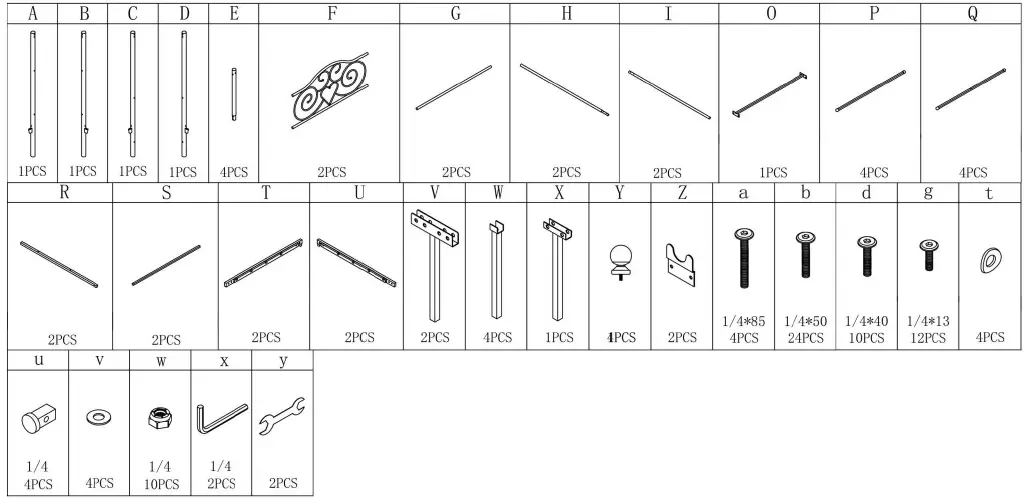 | A | B | C | D | E | F | G | H | I | O | P | Q |
|---|---|---|---|---|---|---|---|---|---|---|---|
| 1PCS | 1PCS | 1PCS | 1PCS | 4PCS | 2PCS | 2PCS | 2PCS | 2PCS | 1PCS | 4PCS | 4PCS |

| R | S | T | U | V | W | X | Y | Z | a | b | d | g | t |
|---|---|---|---|---|---|---|---|---|---|---|---|---|---|
| 2PCS | 2PCS | 2PCS | 2PCS | 2PCS | 4PCS | 1PCS | 4PCS | 2PCS | 1/4*85 4PCS | 1/4*50 24PCS | 1/4*40 10PCS | 1/4*13 12PCS | 4PCS |

| u | v | w | x | y |
|---|---|---|---|---|
| 1/4 4PCS | 4PCS | 1/4 10PCS | 1/4 2PCS | 2PCS |