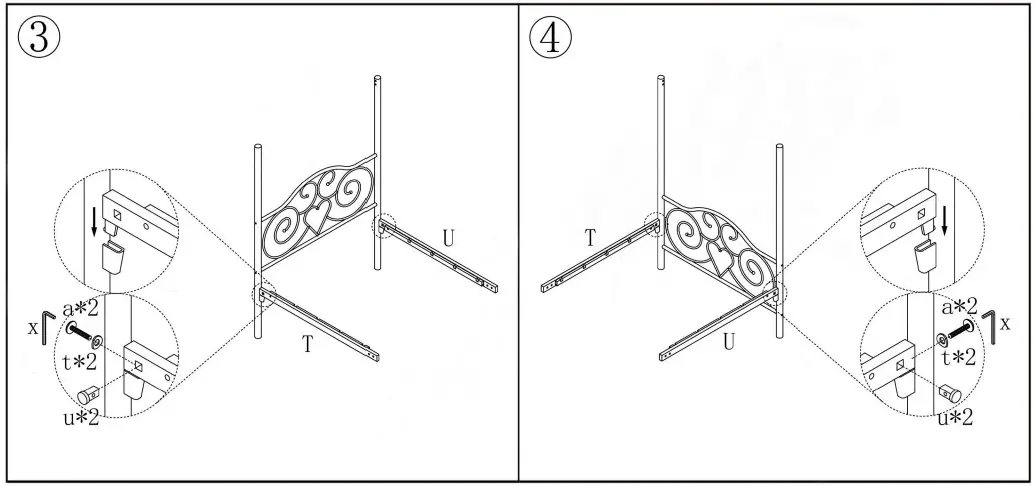 ③

x
a*2
t*2
u*2
T
U

④

T
U
a*2
x
t*2
u*2