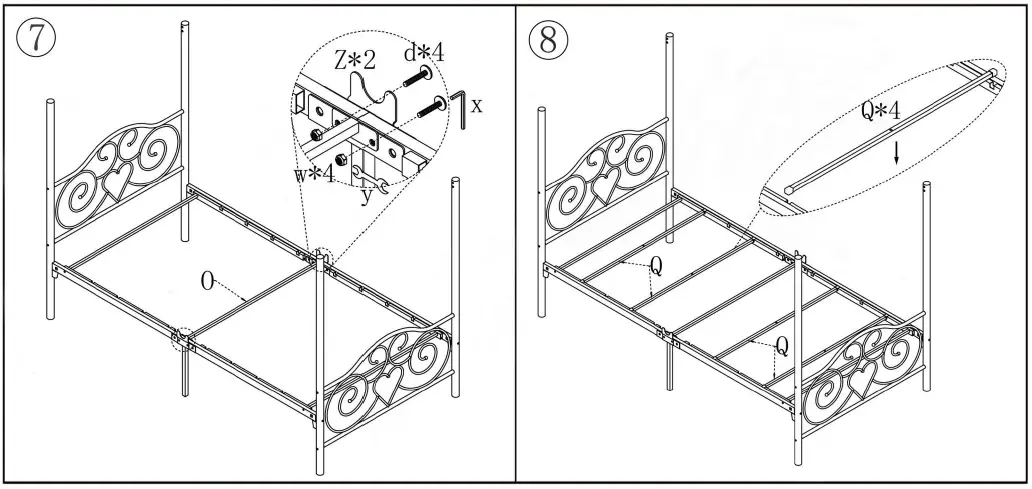 ⑦

Z*2
d*4
x
w*4
y
O

⑧

Q*4
Q
Q