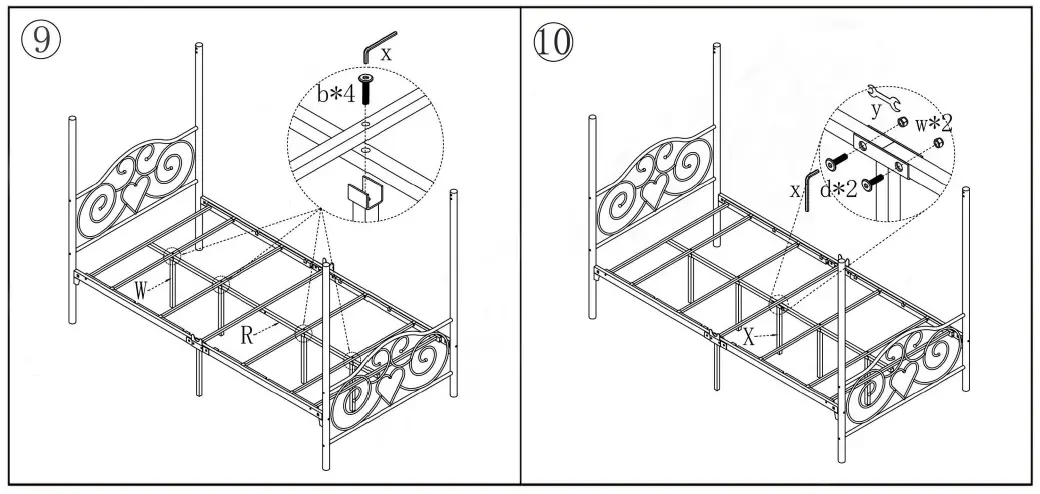 ⑨
x
b*4
W
R

⑩
y
w*2
x
d*2
X