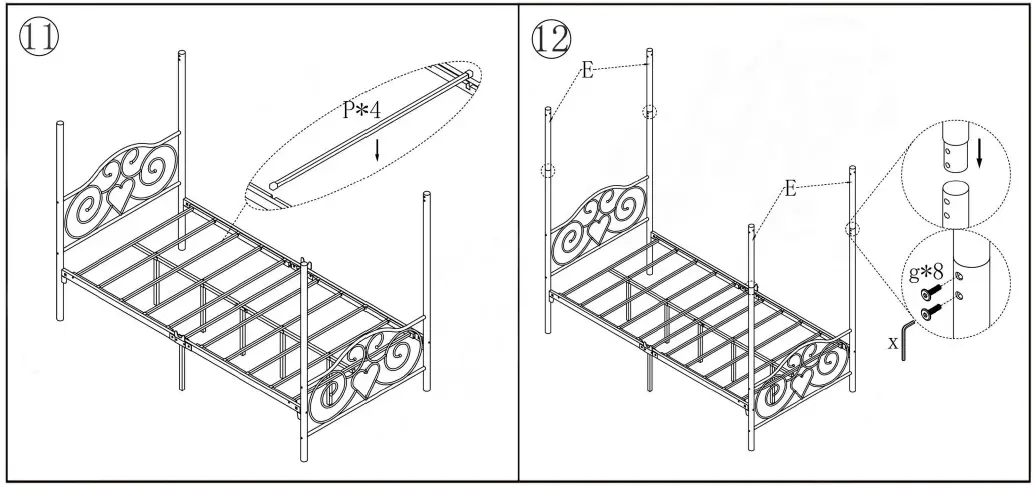 ⑪
P*4

⑫
E
E
g*8
x