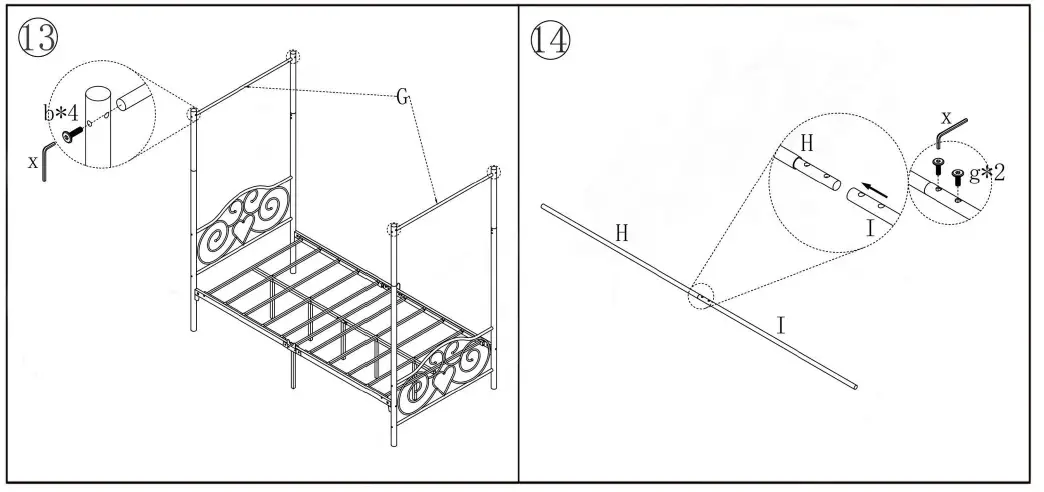 ⑬

b*4

x

G

⑭

H

I

x

g*2

H

I