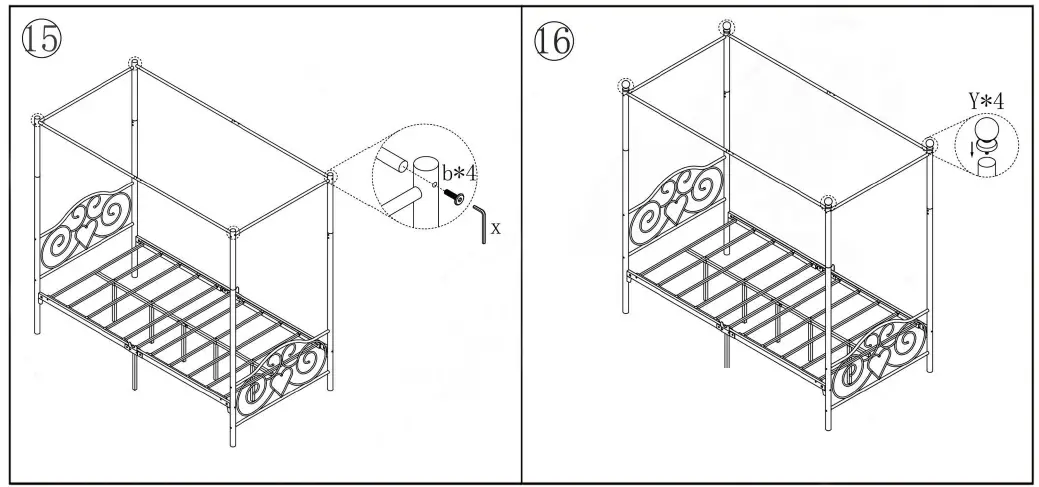 ⑮

b*4

x

⑯

Y*4