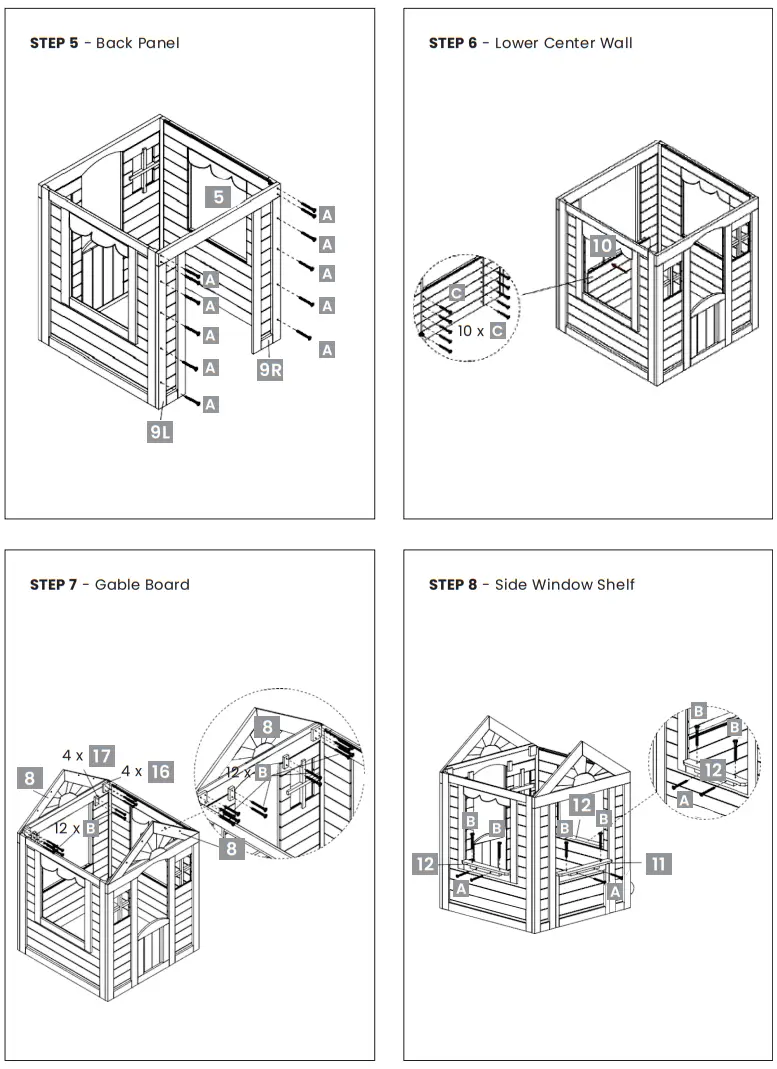 STEP 5 - Back Panel

5

A
A
A
A
A
A
A
A
A
A

9R
9L

STEP 6 - Lower Center Wall

10
C
10 x C

STEP 7 - Gable Board

8
4 x 17
4 x 16
12 x B
8
12 x B
8

STEP 8 - Side Window Shelf

B
B
12
A
B
B
12
B
B
12
11
A
A