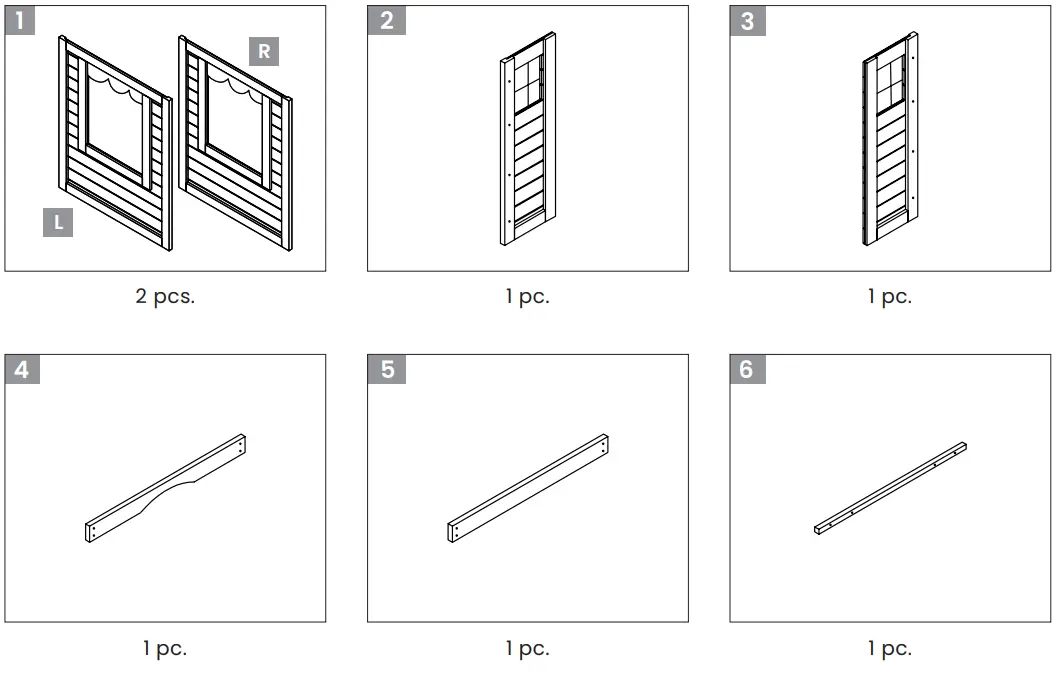 1
R
L
2 pcs.

2
1 pc.

3
1 pc.

4
1 pc.

5
1 pc.

6
1 pc.