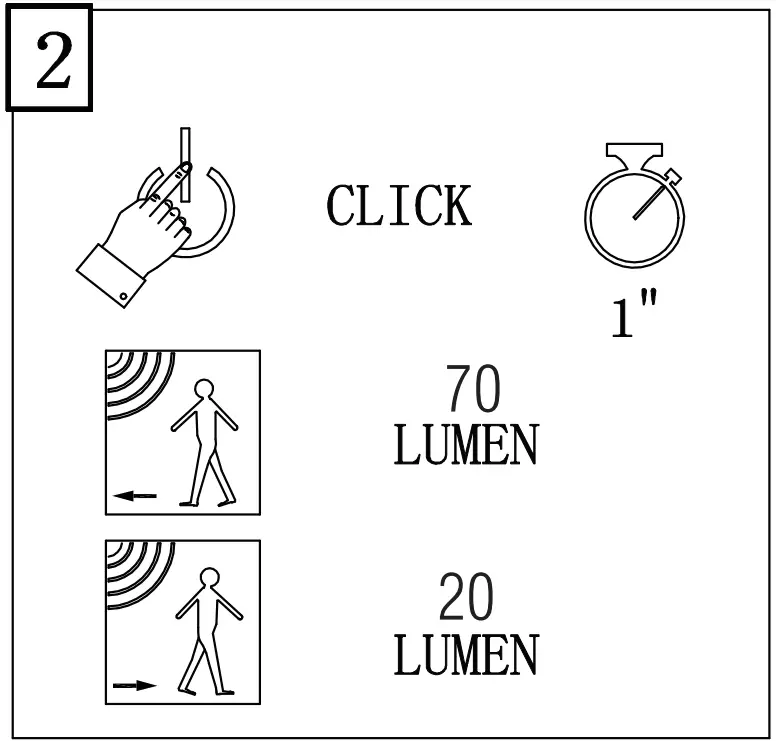 2

CLICK

1"

70
LUMEN

20
LUMEN