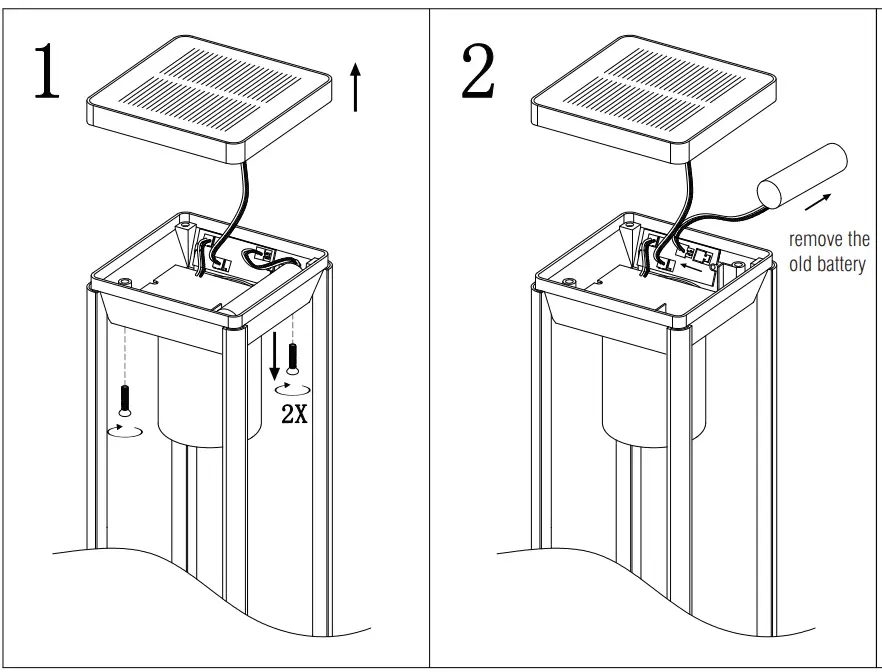 1

2X

2

remove the old battery