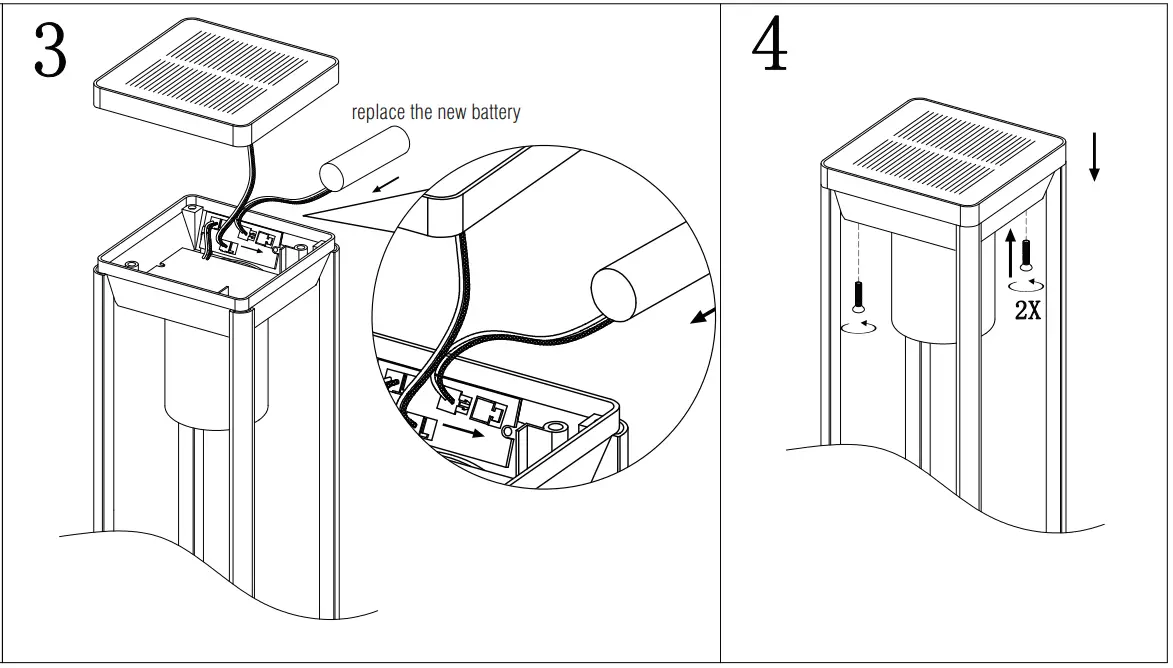 3

replace the new battery

4

2X