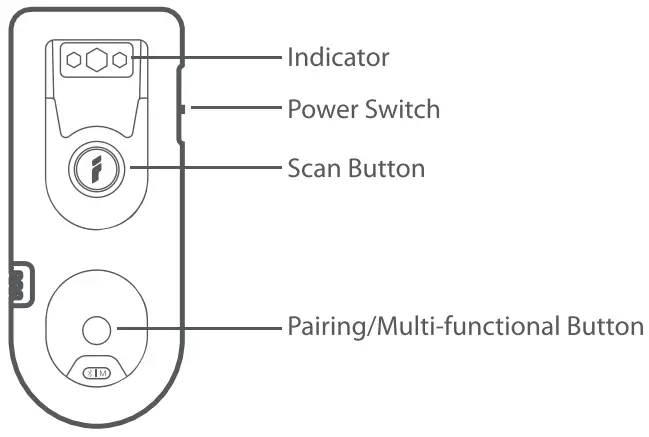 Indicator
Power Switch
Scan Button
Pairing/Multi-functional Button
M