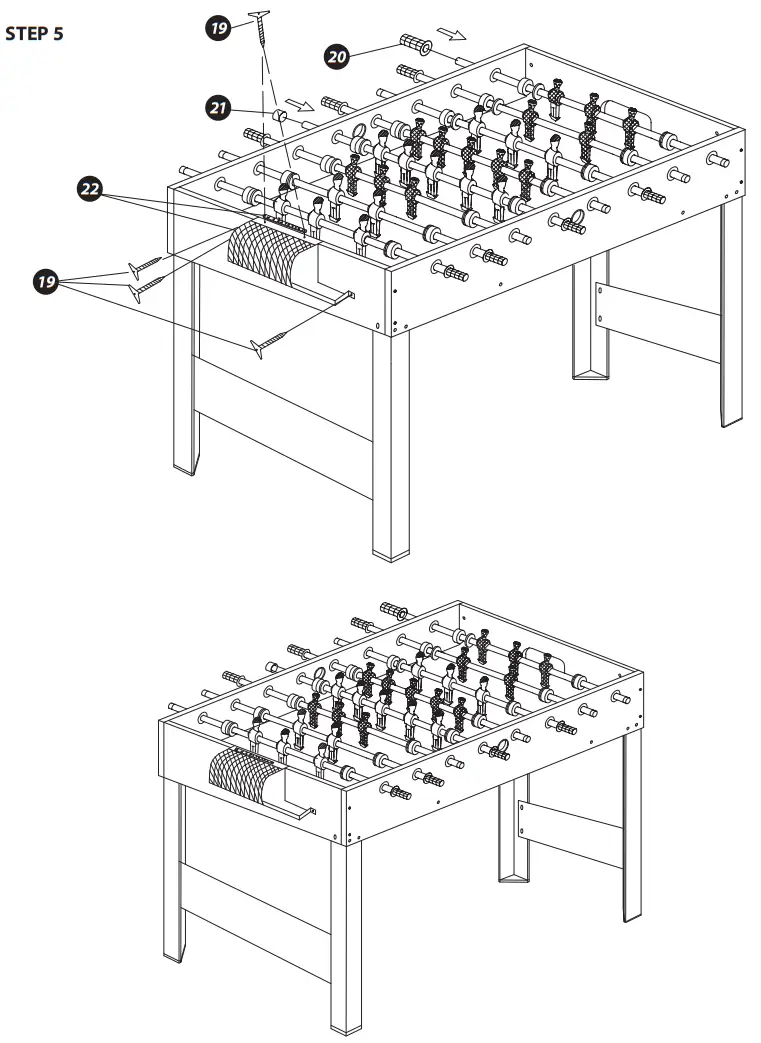 STEP 5

19

20

21

22

19