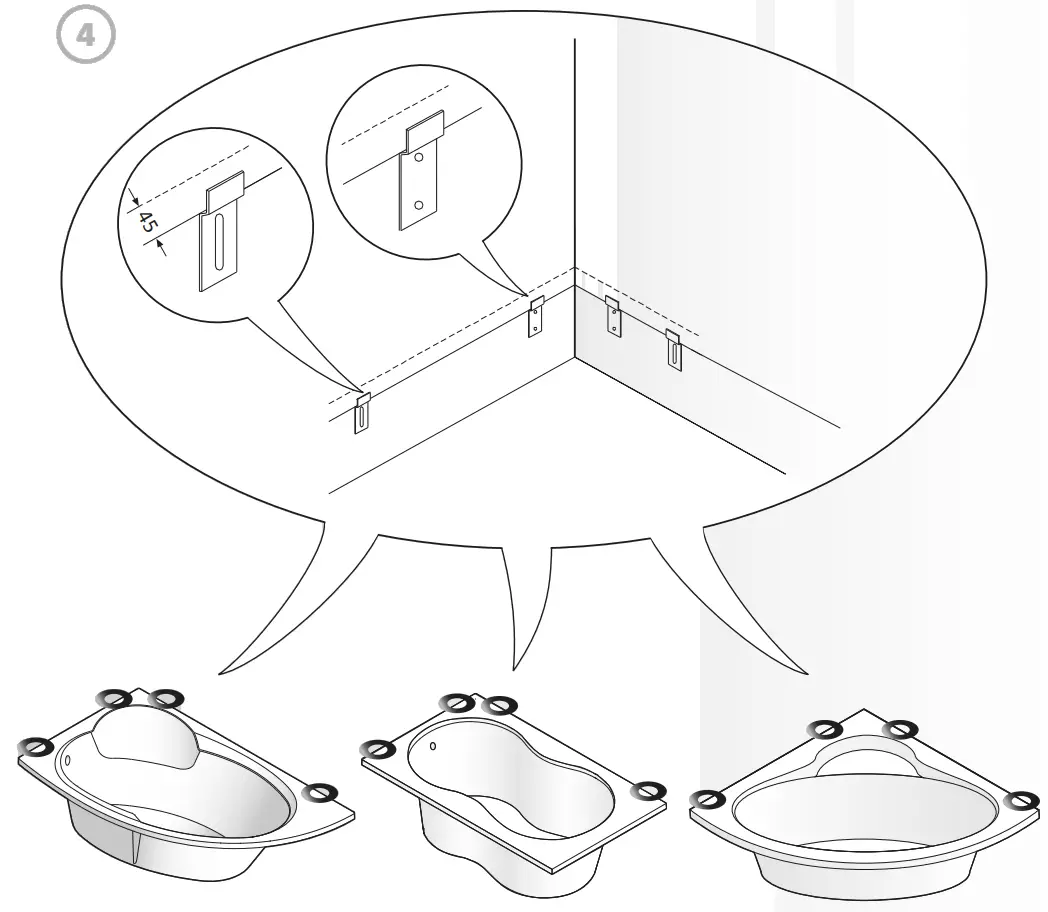 4

45