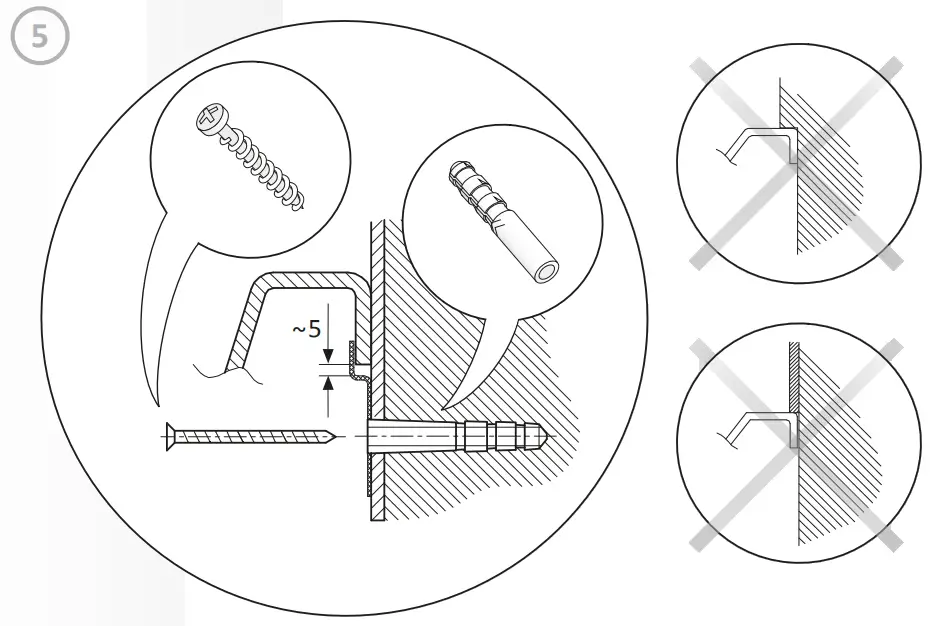 5

~5