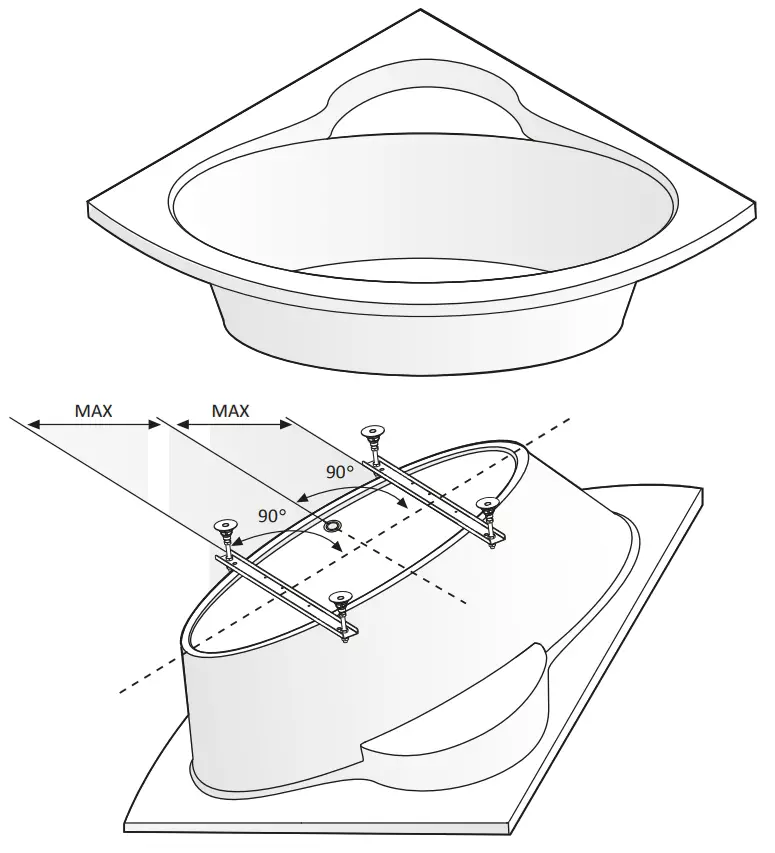 MAX
MAX
90°
90°