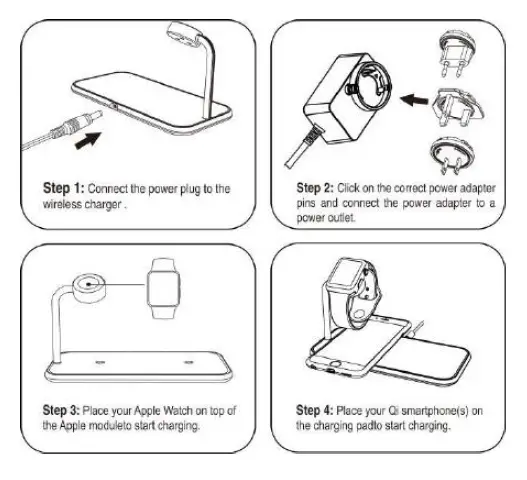 Step 1: Connect the power plug to the wireless charger .

Step 2: Click on the correct power adapter pins and connect the power adapter to a power outlet.

Step 3: Place your Apple Watch on top of the Apple moduleto start charging.

Step 4: Place your Qi smartphone(s) on the charging padto start charging.