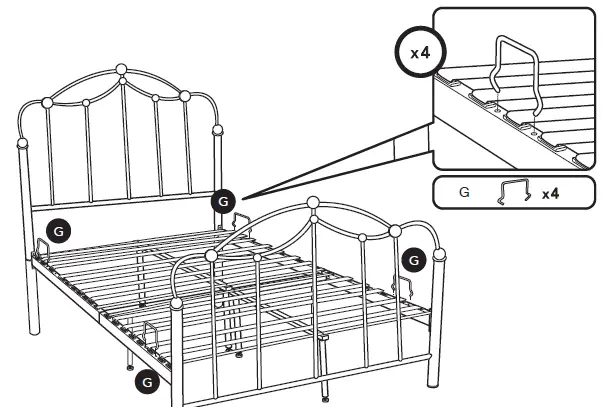 x4

G x4

G

G

G

G