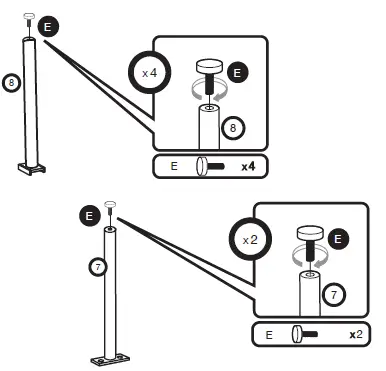 E
8
x4
E
8
E
x4

E
7
x2
E
7
E
x2