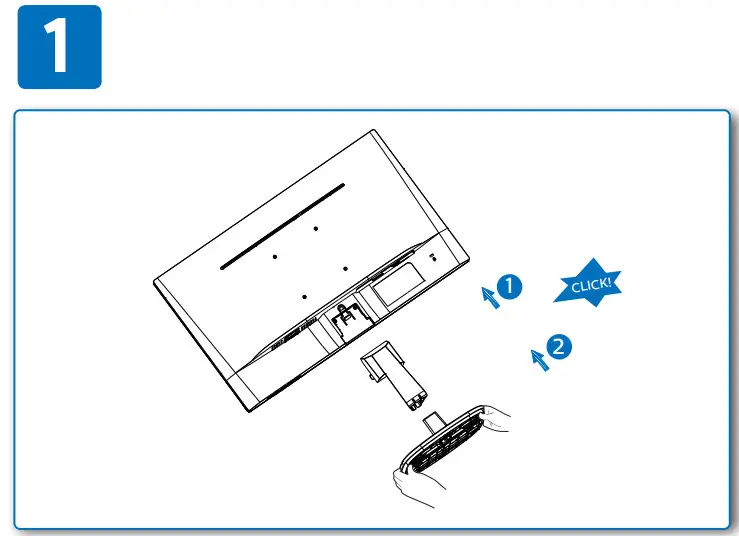 1

1

CLICK!

2