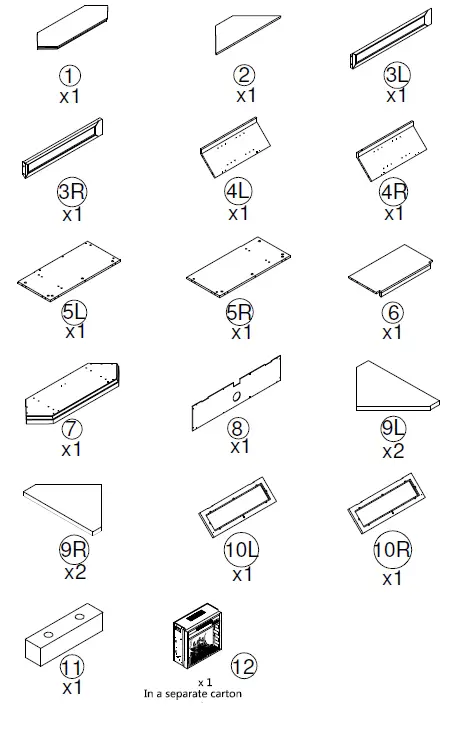 ① x1

② x1

3L x1

3R x1

4L x1

4R x1

5L x1

5R x1

⑥ x1

⑦ x1

⑧ x1

9L x2

9R x2

10L x1

10R x1

11 x1

12 x 1 In a separate carton