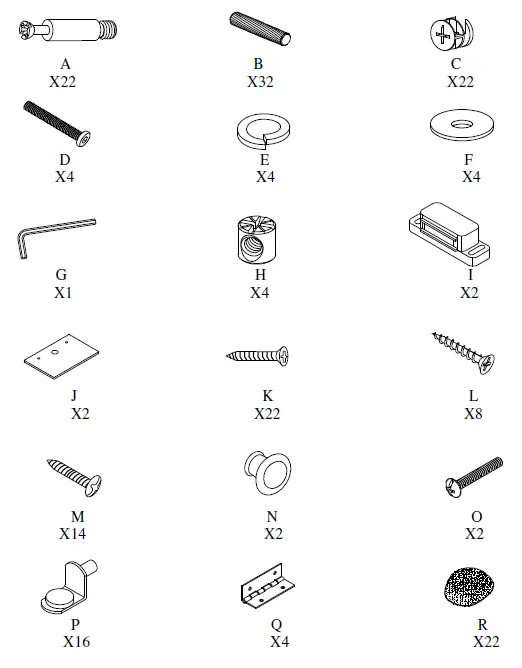 A
X22

B
X32

C
X22

D
X4

E
X4

F
X4

G
X1

H
X4

I
X2

J
X2

K
X22

L
X8

M
X14

N
X2

O
X2

P
X16

Q
X4

R
X22