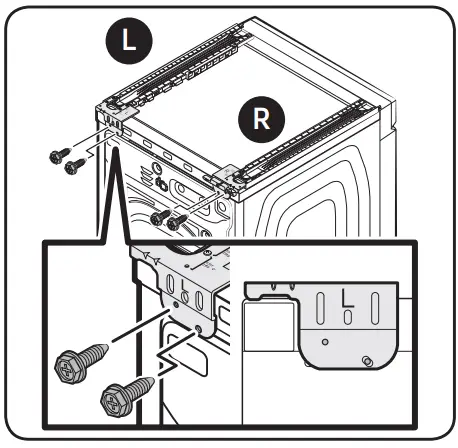 L
R
L
L