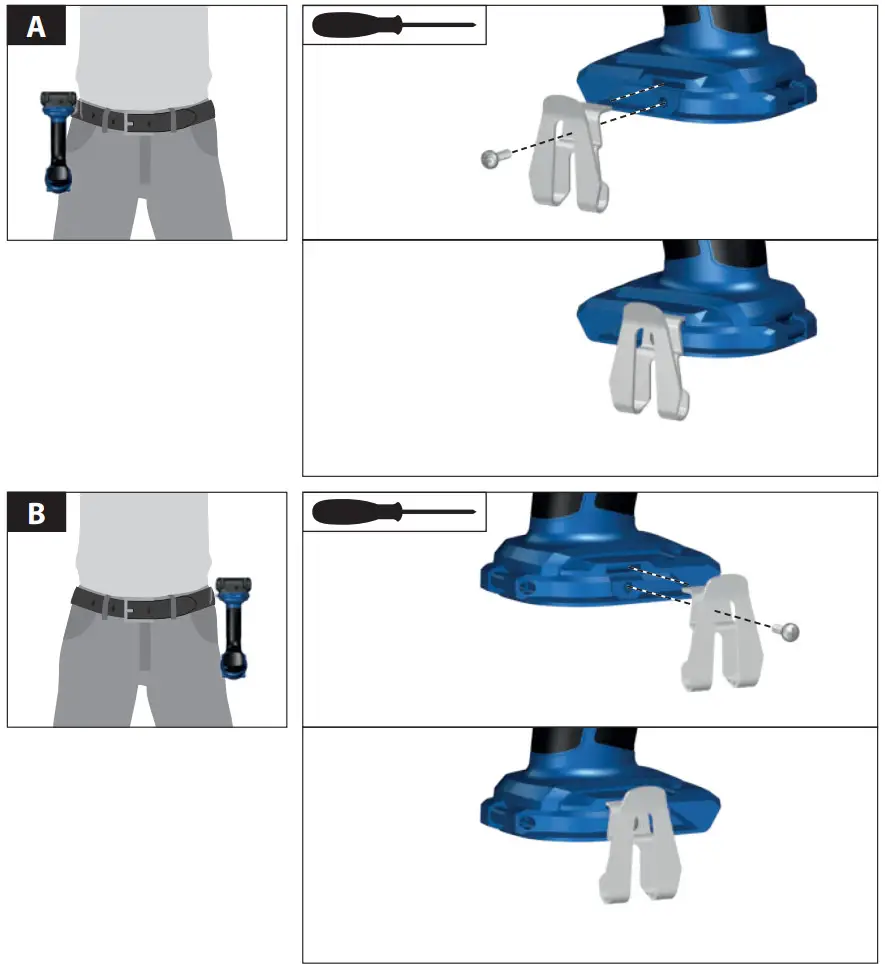 A

B