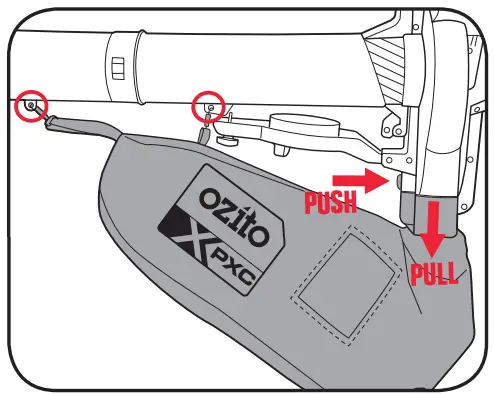 ozito
X PXC
PUSH
PULL