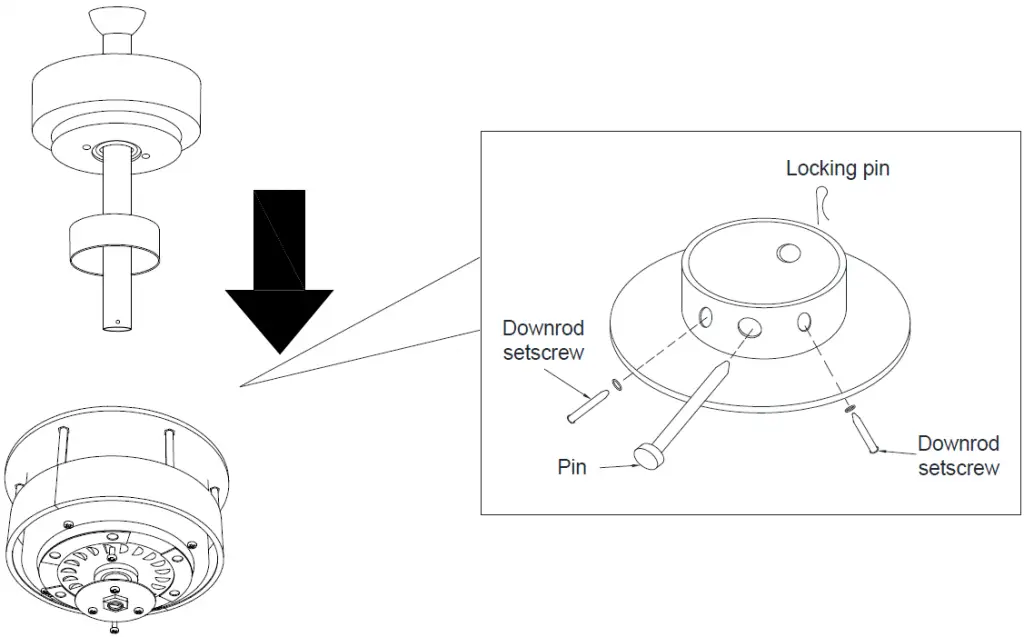 Locking pin

Downrod setscrew

Pin

Downrod setscrew