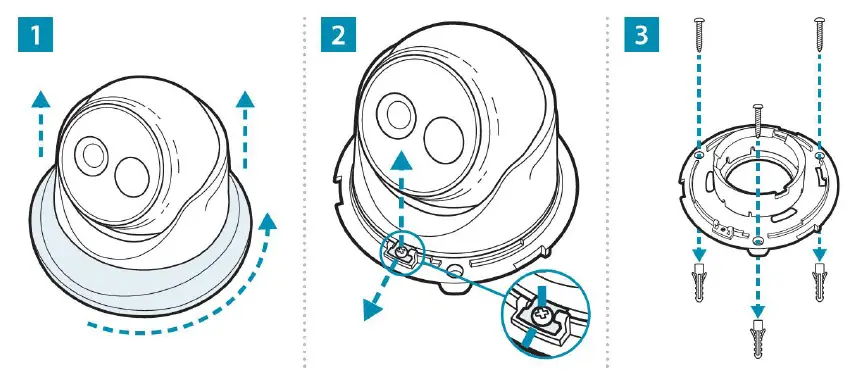 1

2

3