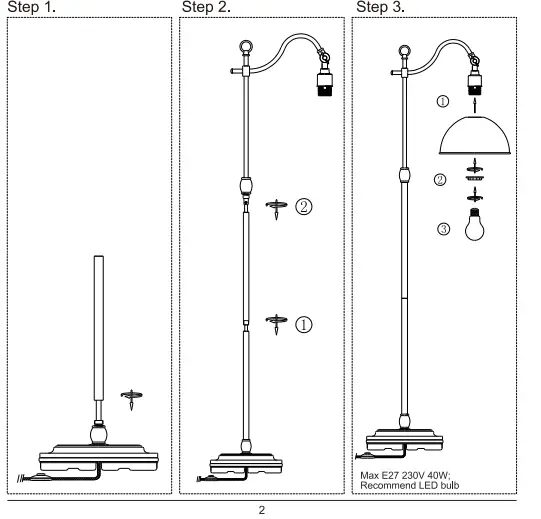 Step 1.

Step 2.

②

①

Step 3.

①

②

③

Max E27 230V 40W;
Recommend LED bulb

2