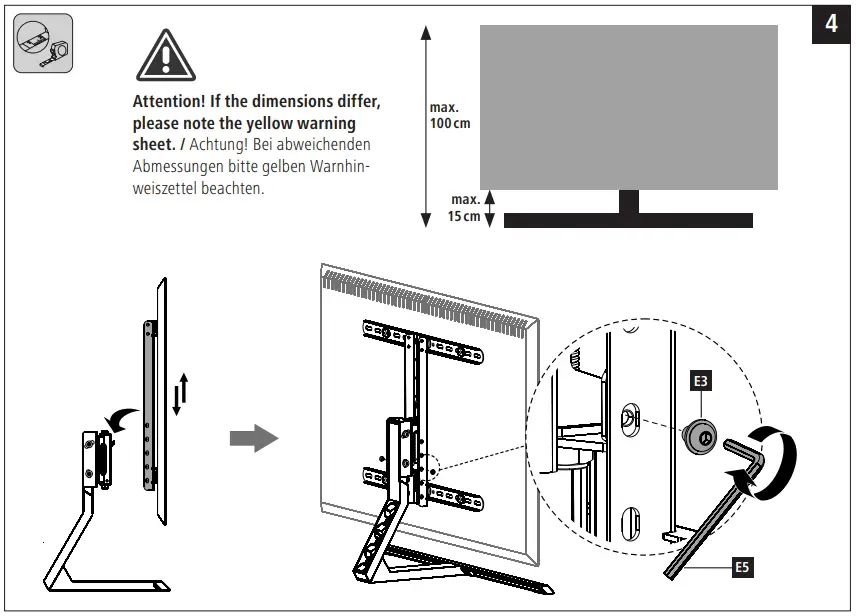 4

Attention! If the dimensions differ, please note the yellow warning sheet. / Achtung! Bei abweichenden Abmessungen bitte gelben Warnhinweiszettel beachten.

max. 100 cm

max. 15 cm

E3

E5