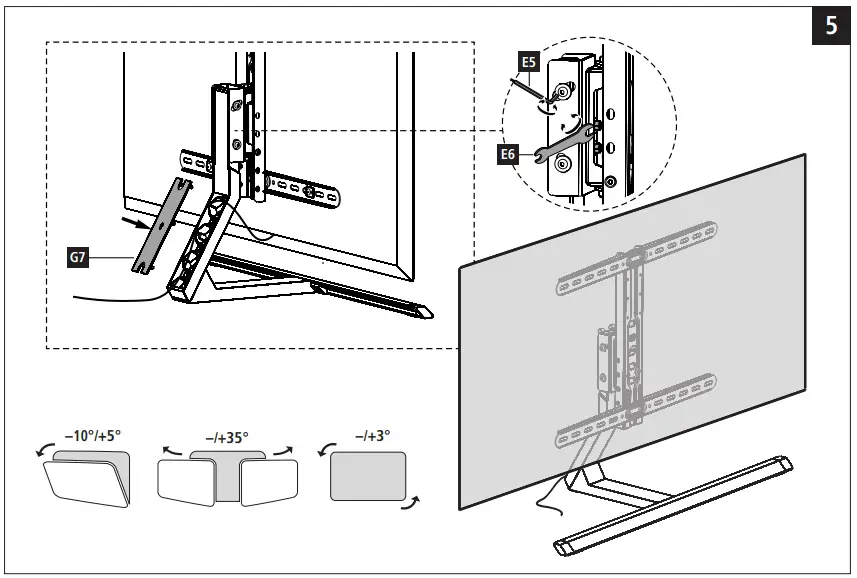 5

E5

E6

G7

–10°/+5°

–/+35°

–/+3°