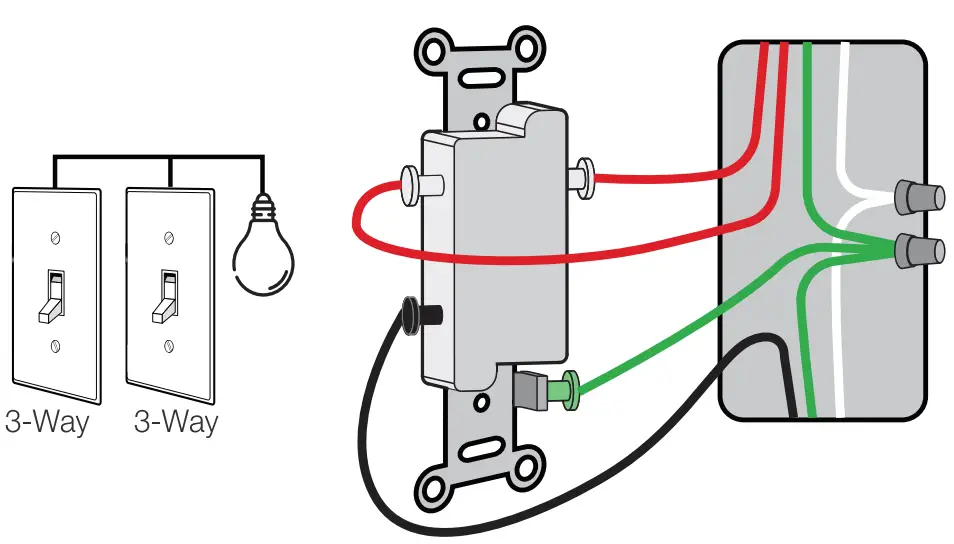 3-Way 3-Way