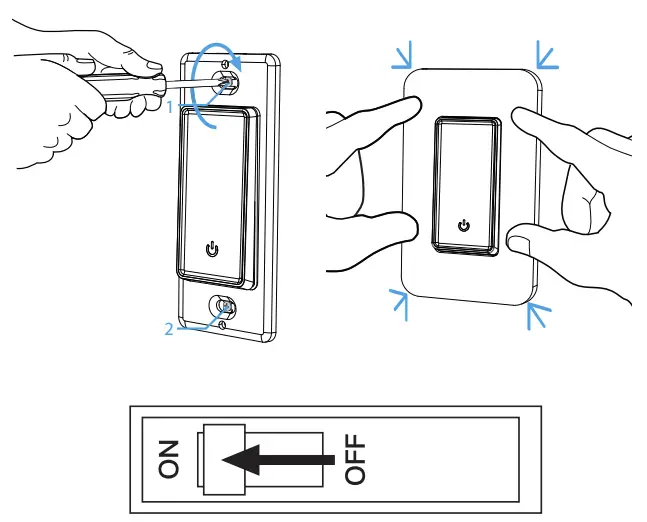 1
2
ON
OFF