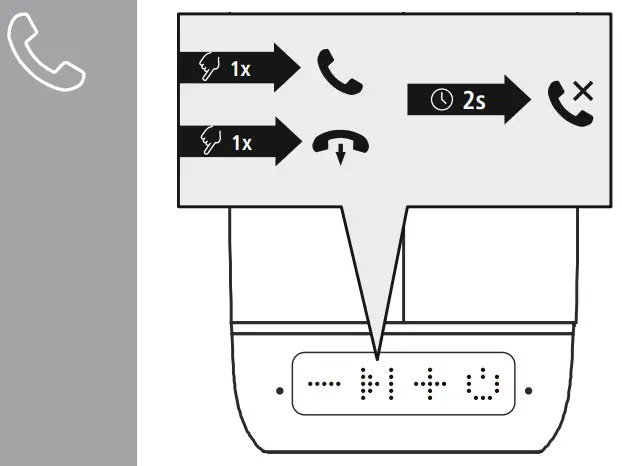 1x

1x

2s