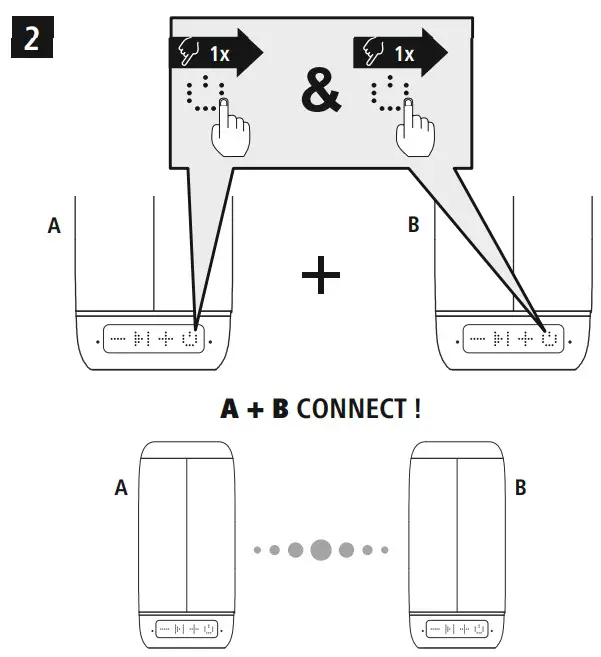 2

1x

&

1x

A

+

B

A + B CONNECT !

A

B