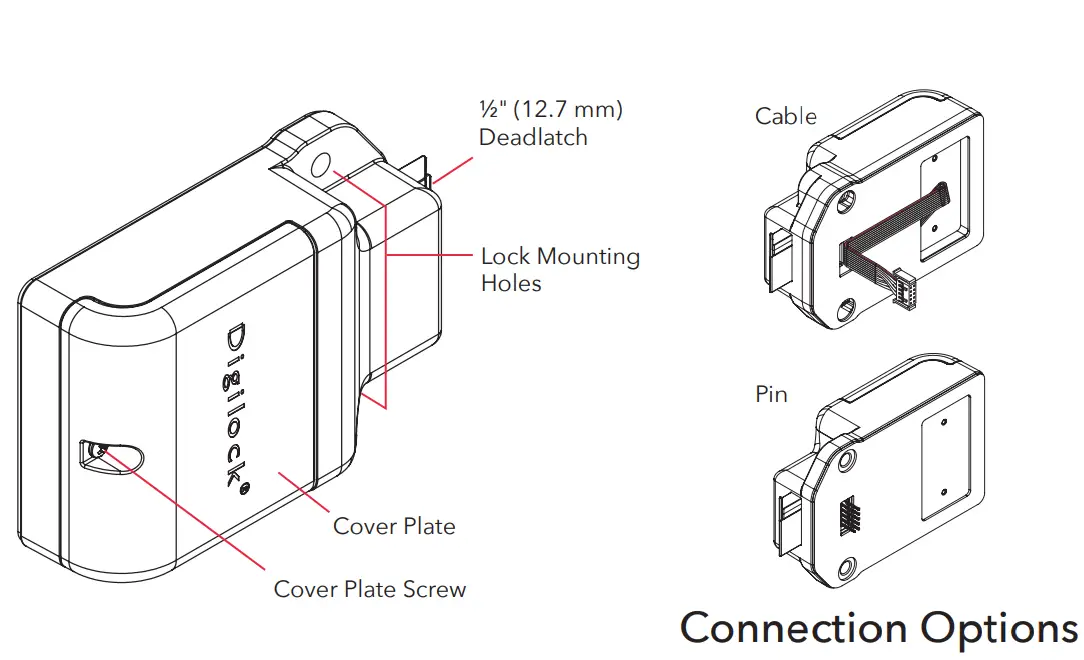 ½" (12.7 mm) Deadlatch

Lock Mounting Holes

Digilock®

Cover Plate

Cover Plate Screw

Cable

Pin

Connection Options