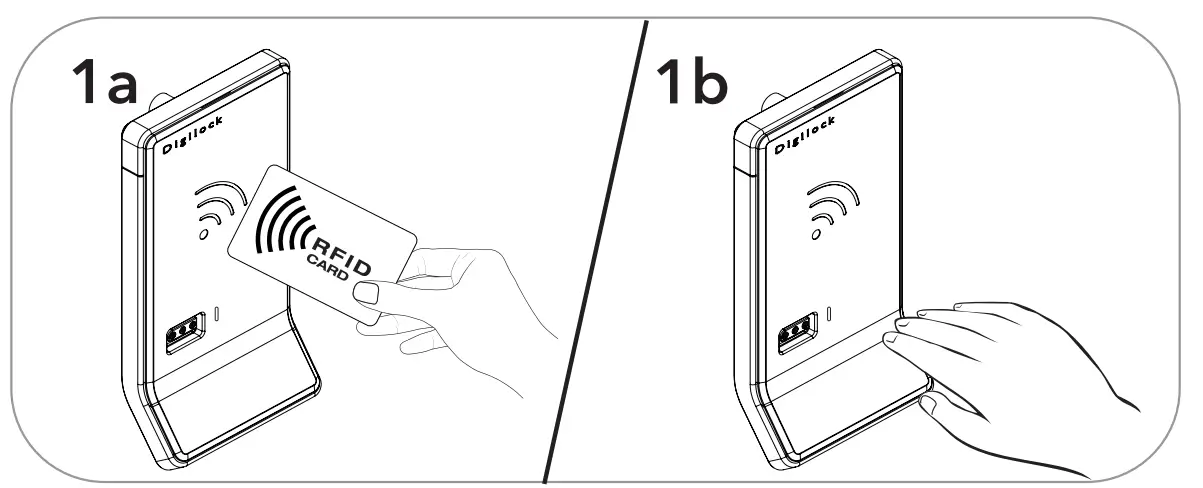 1a

Digilock

RFID
CARD

1b

Digilock