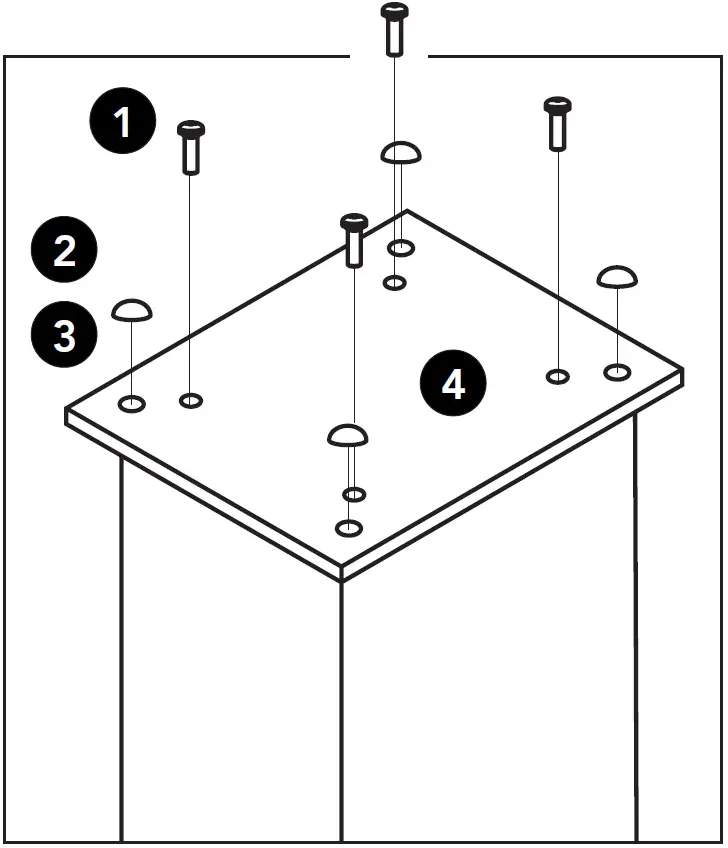 1
2
3
4